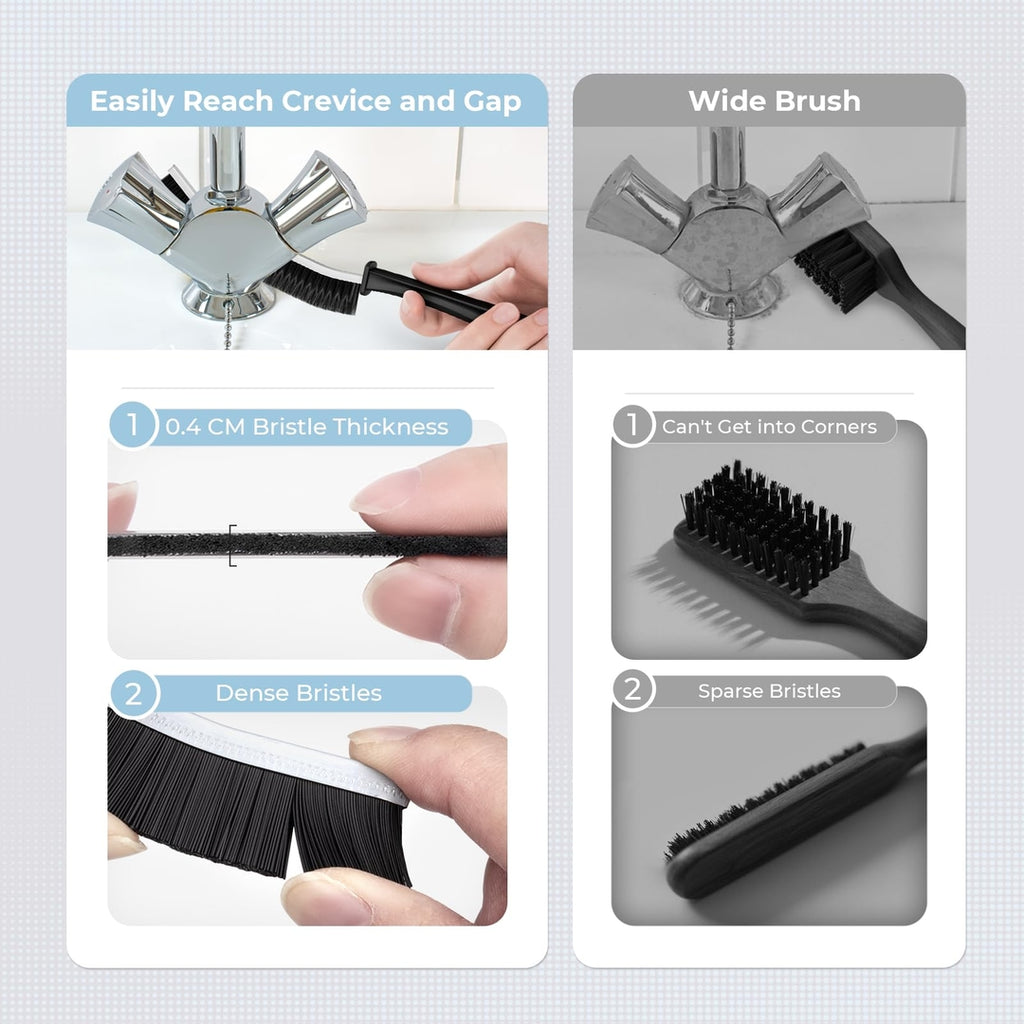 Easily Reach Crevice and Gap

1 0.4 CM Bristle Thickness

2 Dense Bristles

Wide Brush

1 Can't Get into Corners

2 Sparse Bristles