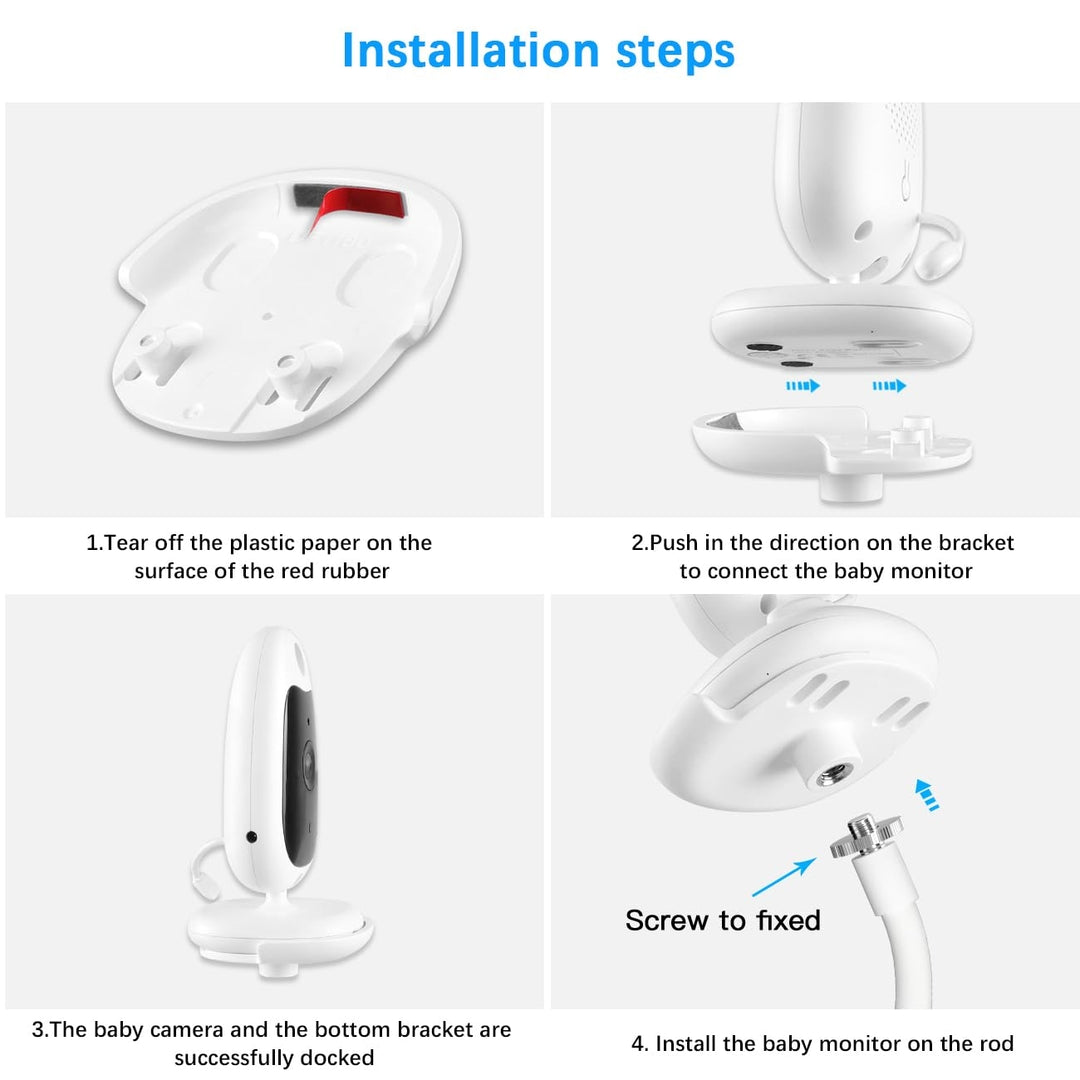 Installation steps

1.Tear off the plastic paper on the surface of the red rubber

2.Push in the direction on the bracket to connect the baby monitor

3.The baby camera and the bottom bracket are successfully docked

Screw to fixed

4. Install the baby monitor on the rod