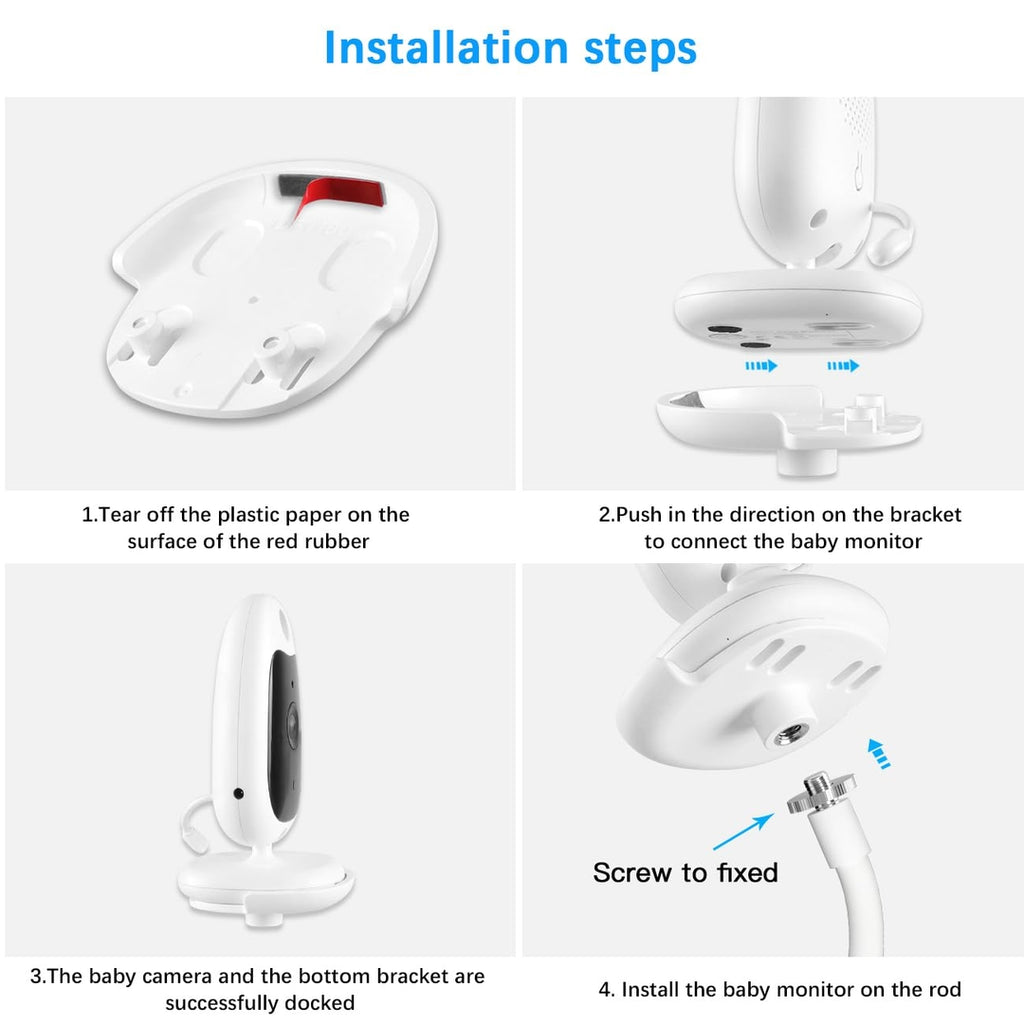 Installation steps

1.Tear off the plastic paper on the surface of the red rubber

2.Push in the direction on the bracket to connect the baby monitor

3.The baby camera and the bottom bracket are successfully docked

Screw to fixed

4. Install the baby monitor on the rod